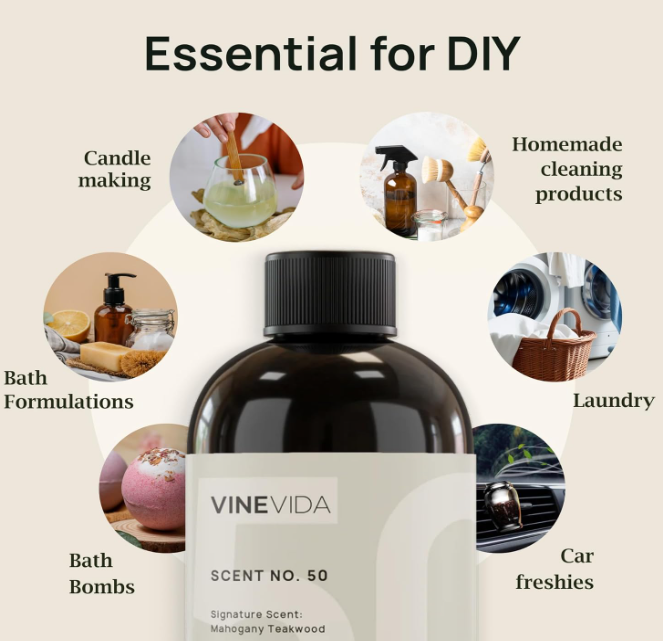 Essential for DIY

Candle making

Homemade cleaning products

Bath Formulations

Laundry

Bath Bombs

Car freshies

VINEVIDA

SCENT NO. 50

Signature Scent: Mahogany Teakwood