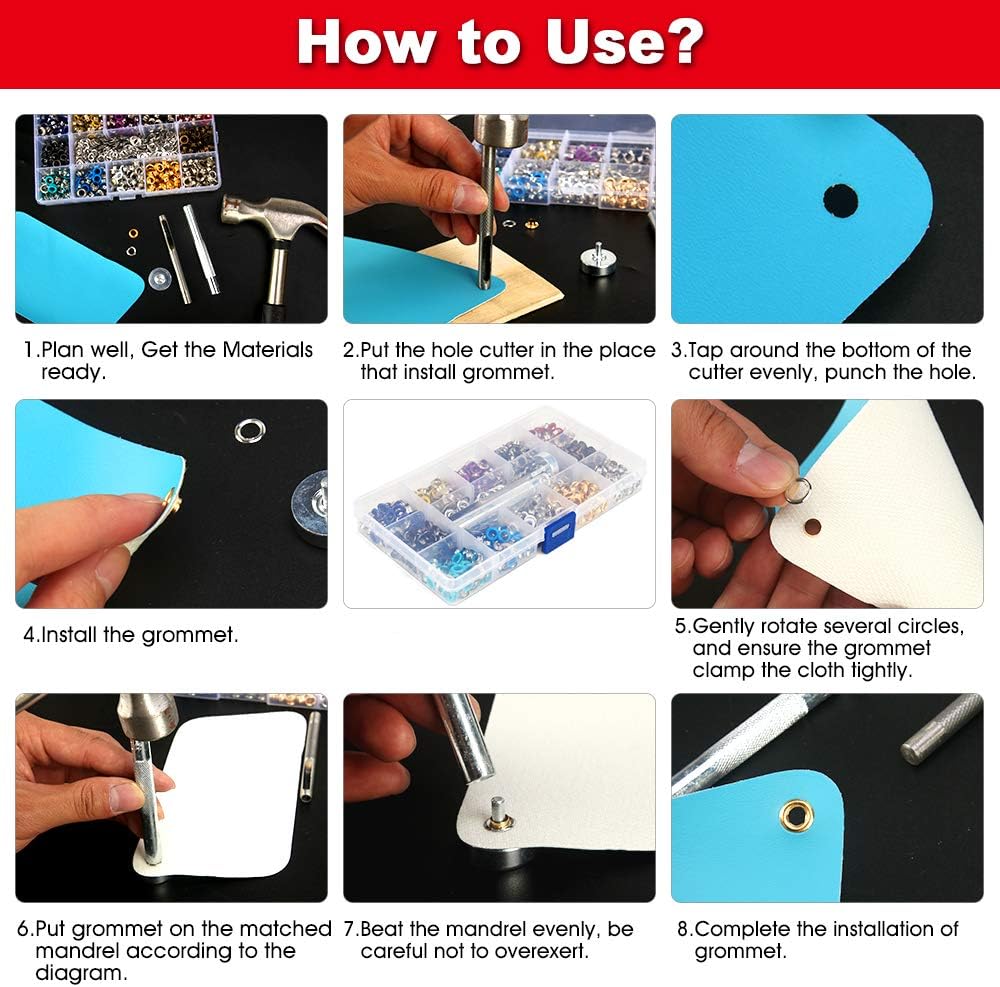 How to Use?

1.Plan well, Get the Materials ready.

2.Put the hole cutter in the place that install grommet.

3.Tap around the bottom of the cutter evenly, punch the hole.

4.Install the grommet.

5.Gently rotate several circles, and ensure the grommet clamp the cloth tightly.

6.Put grommet on the matched mandrel according to the diagram.

7.Beat the mandrel evenly, be careful not to overexert.

8.Complete the installation of grommet.