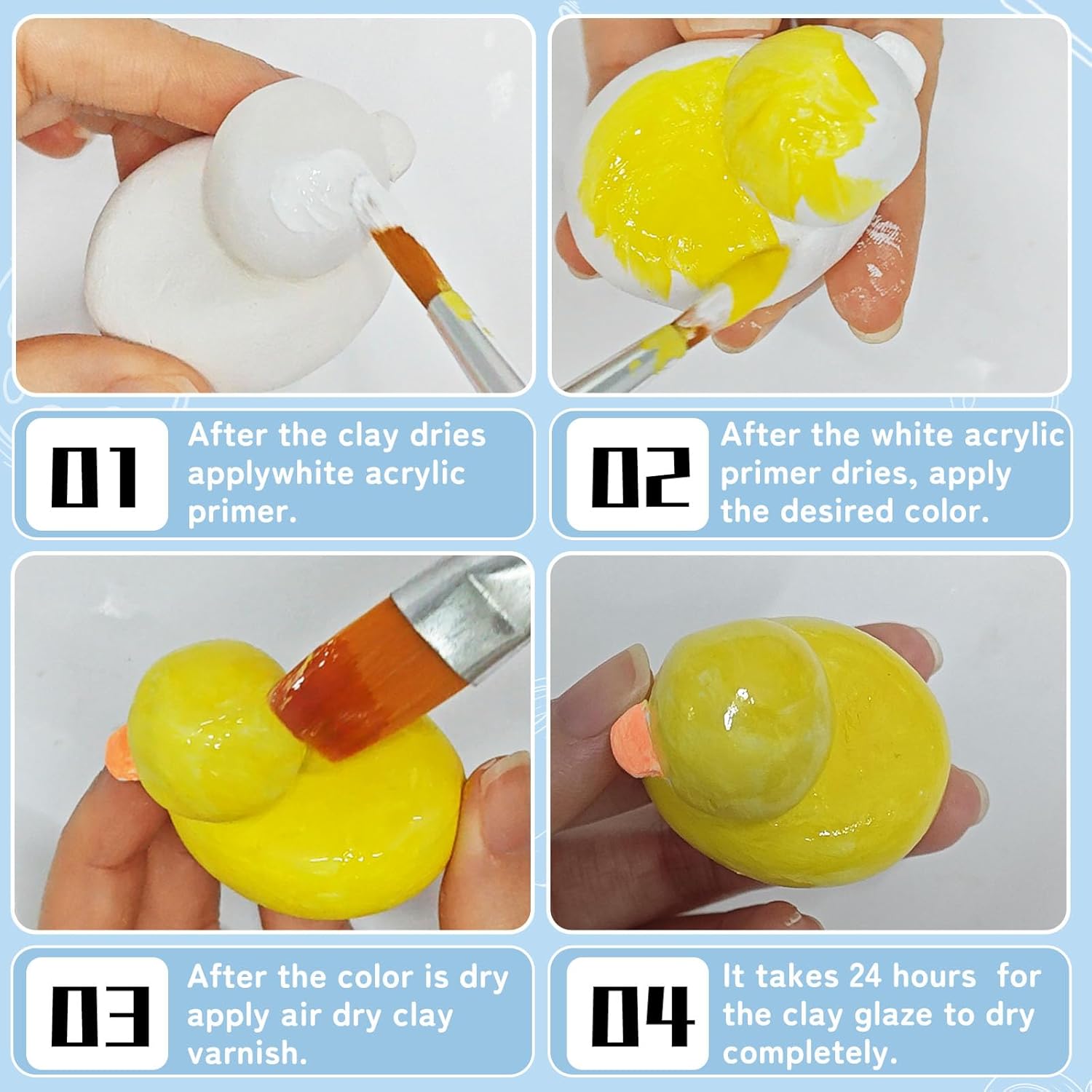 01

After the clay dries applywhite acrylic primer.

02

After the white acrylic primer dries, apply the desired color.

03

After the color is dry apply air dry clay varnish.

04

It takes 24 hours for the clay glaze to dry completely.